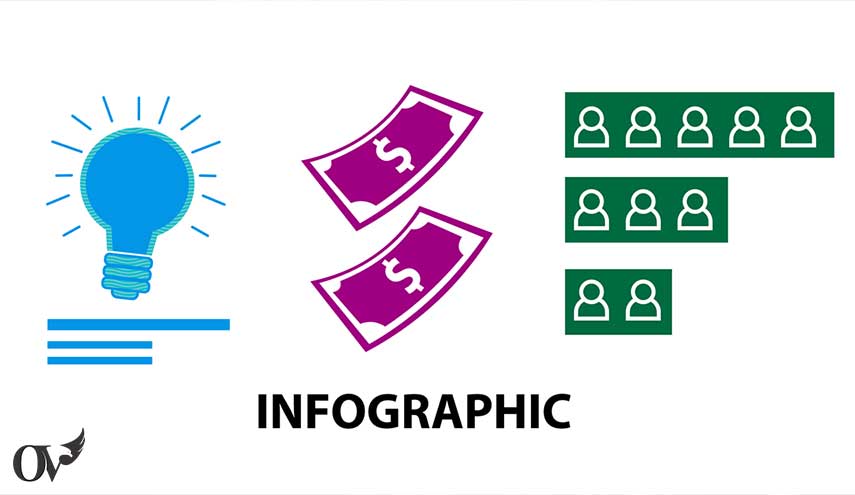 $
$
INFOGRAPHIC
OV